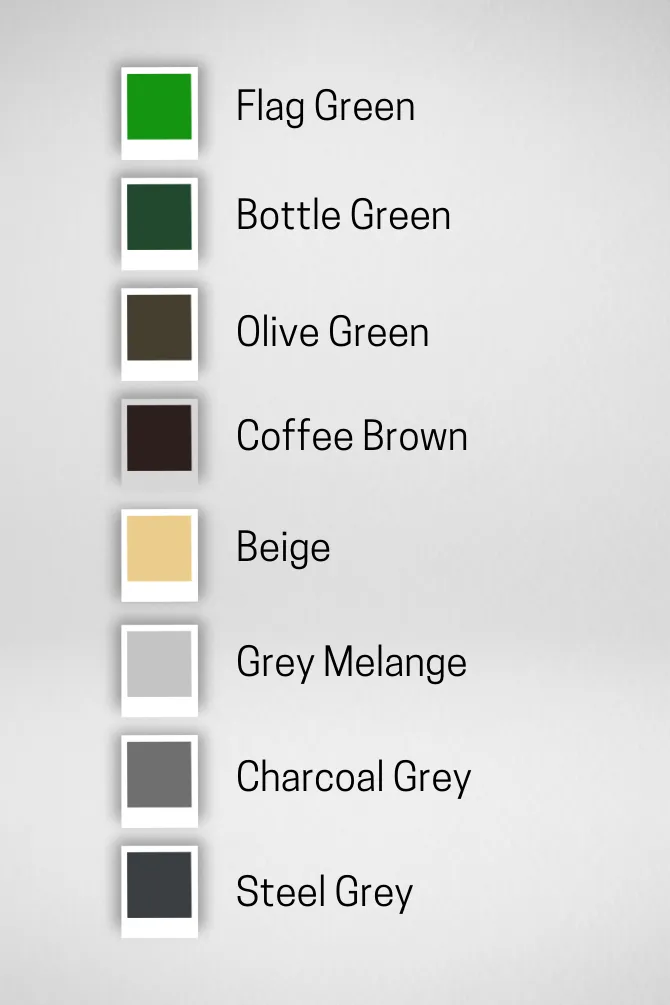 Flag Green

Bottle Green

Olive Green

Coffee Brown

Beige

Grey Melange

Charcoal Grey

Steel Grey